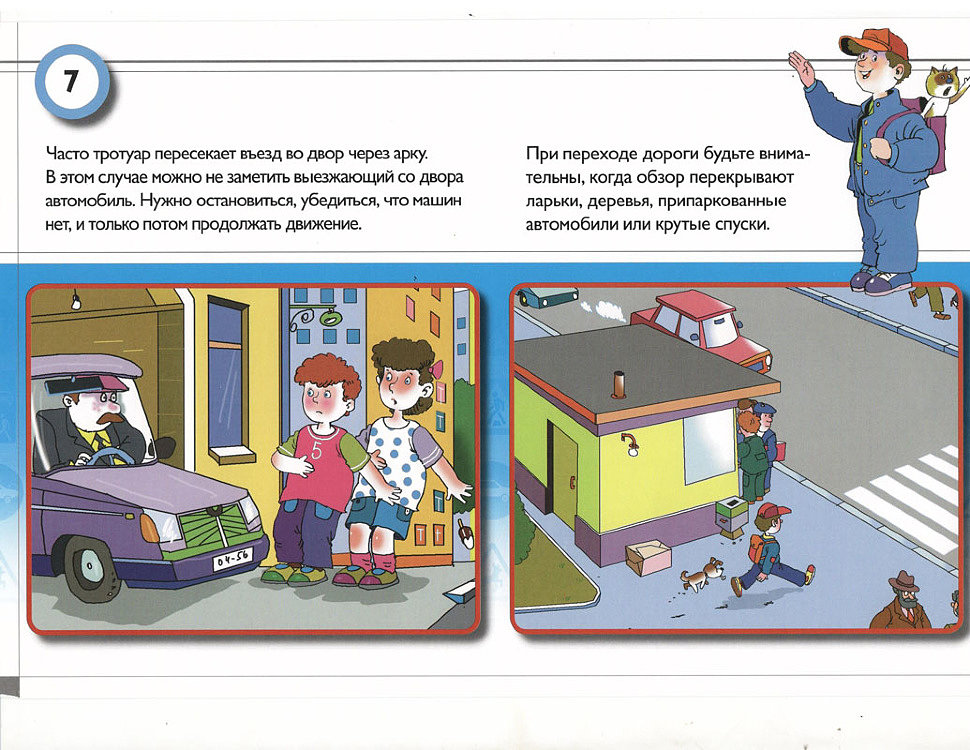 7

Часто тротуар пересекает въезд во двор через арку. В этом случае можно не заметить выезжающий со двора автомобиль. Нужно остановиться, убедиться, что машин нет, и только потом продолжать движение.

При переходе дороги будьте внимательны, когда обзор перекрывают ларьки, деревья, припаркованные автомобили или крутые спуски.

5

04-56