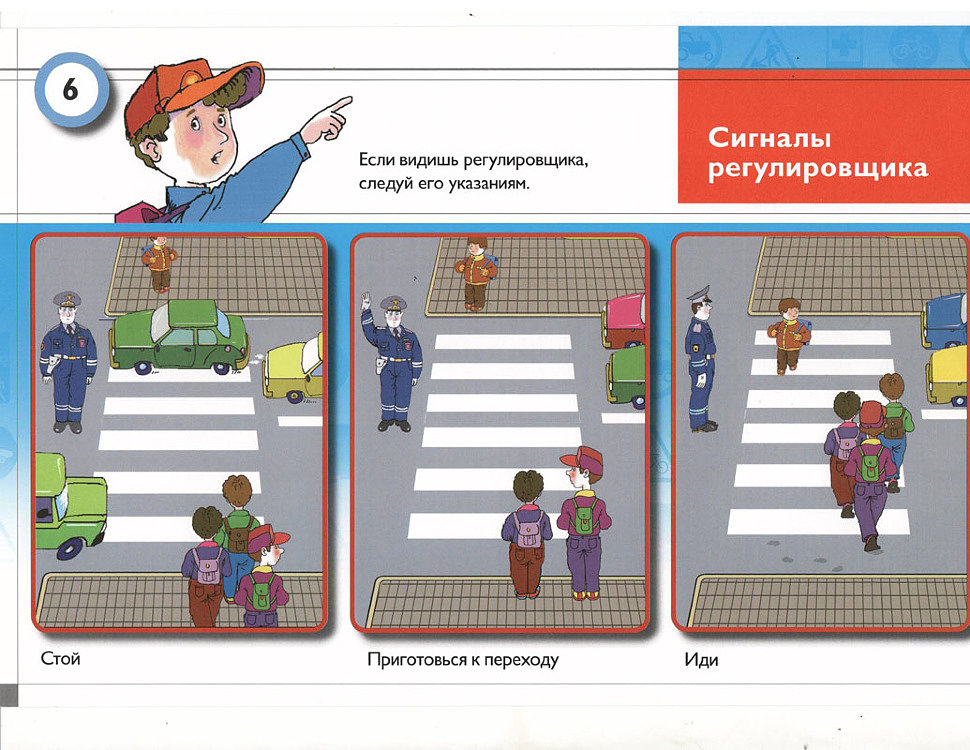 6

Если видишь регулировщика, следуй его указаниям.

Сигналы регулировщика

Стой

Приготовься к переходу

Иди